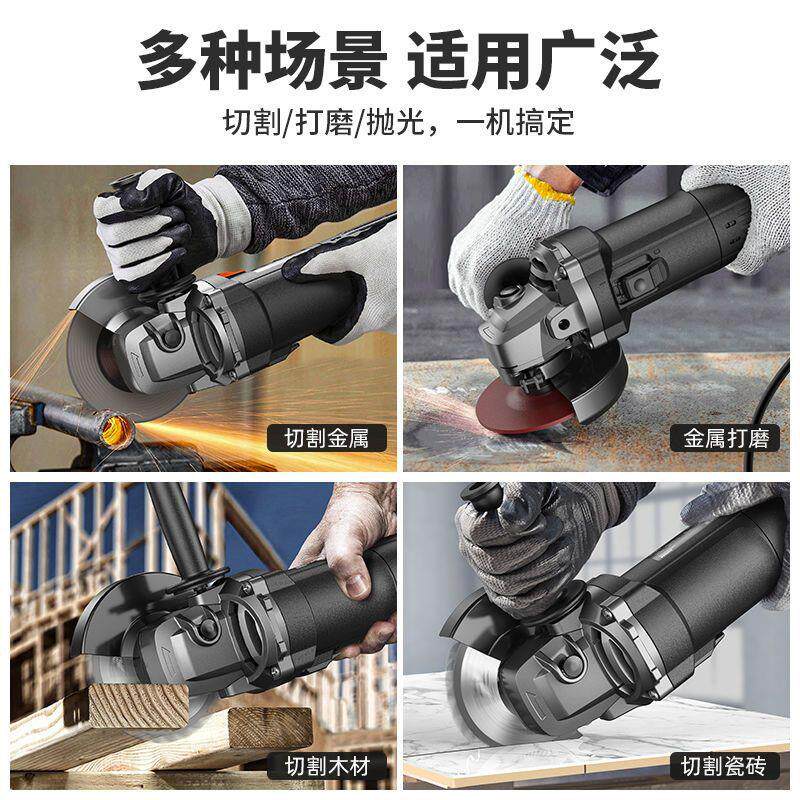 多种场景 适用广泛

切割/打磨/抛光，一机搞定

切割金属

金属打磨

切割木材

切割瓷砖