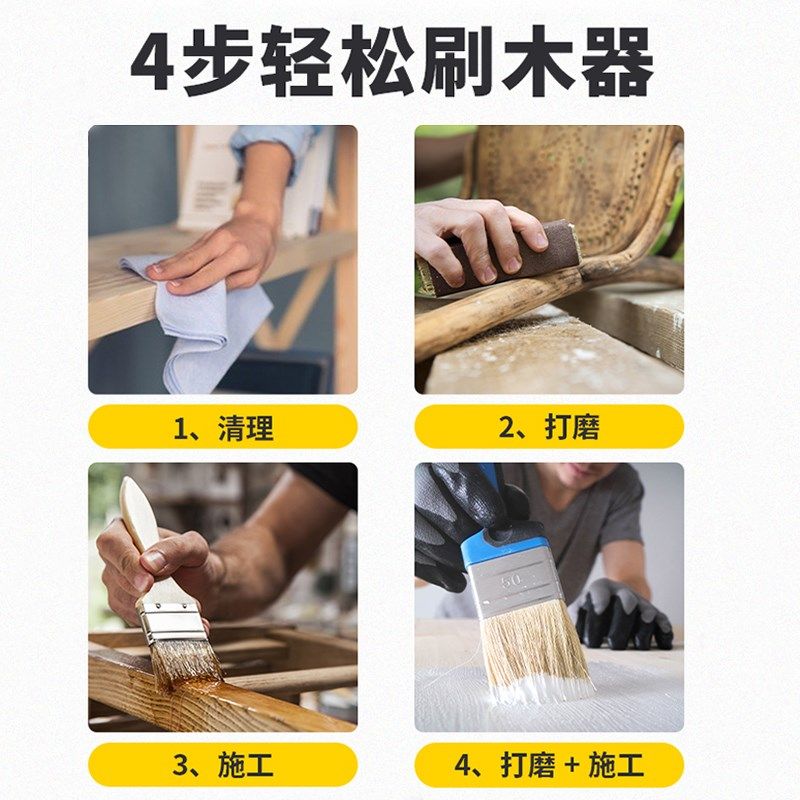 4步轻松刷木器

1、清理

2、打磨

50

3、施工

4、打磨 + 施工