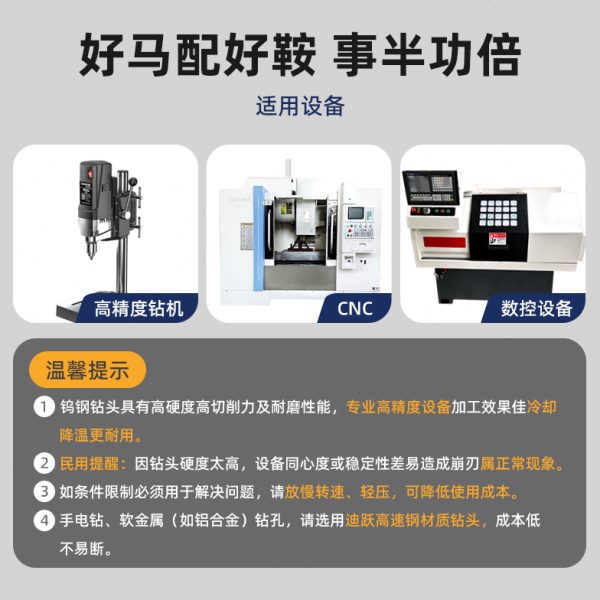 好马配好鞍 事半功倍

适用设备

高精度钻机

CNC

数控设备

温馨提示

1 钨钢钻头具有高硬度高切削力及耐磨性能，专业高精度设备加工效果佳冷却降温更耐用。

2 民用提醒：因钻头硬度太高，设备同心度或稳定性差易造成崩刃属正常现象。

3 如条件限制必须用于解决问题，请放慢转速、轻压，可降低使用成本。

4 手电钻、软金属（如铝合金）钻孔，请选用迪跃高速钢材质钻头，成本低不易断。