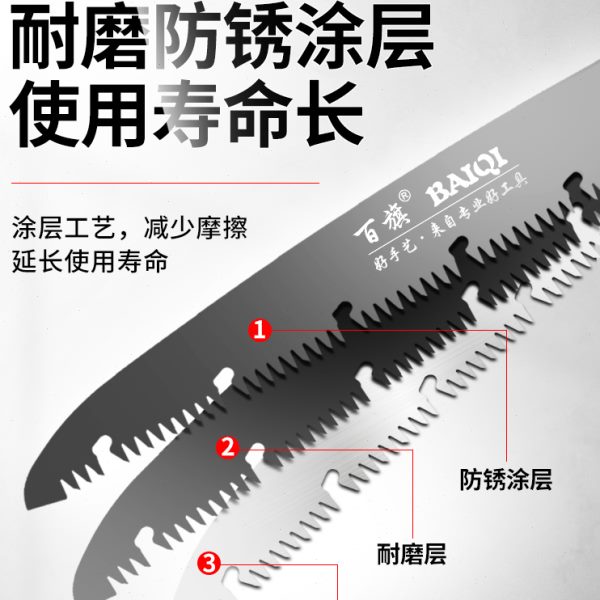 耐磨防锈涂层
使用寿命长

涂层工艺，减少摩擦
延长使用寿命

百旗® BAIQI
好手艺·来自专业好工具

1

2

3

防锈涂层

耐磨层