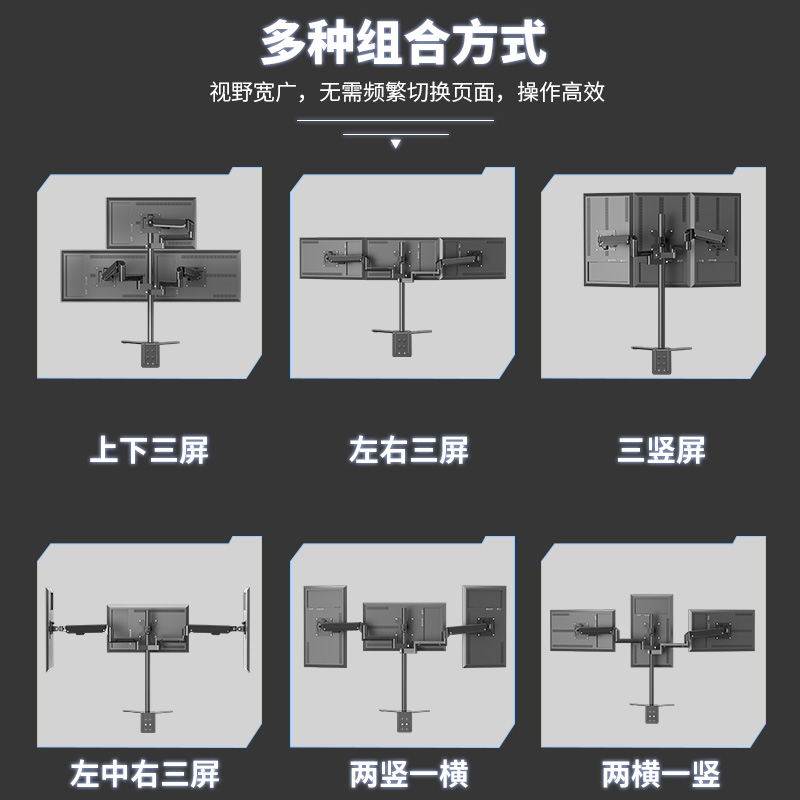 多种组合方式

视野宽广，无需频繁切换页面，操作高效

上下三屏

左右三屏

三竖屏

左中右三屏

两竖一横

两横一竖