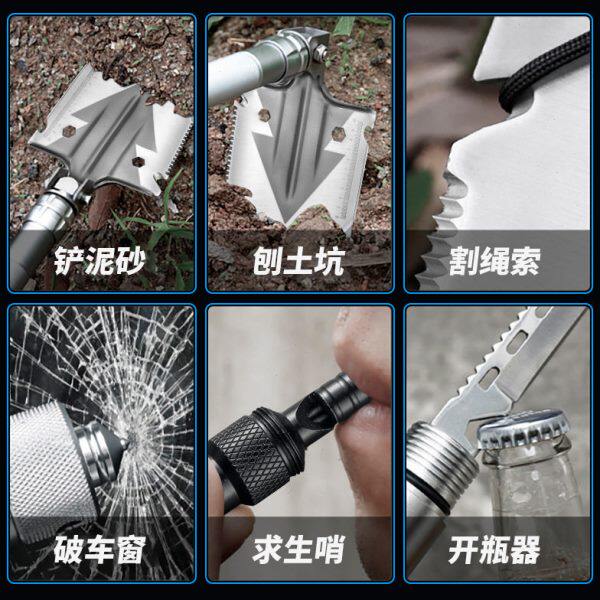 铲泥砂

刨土坑

割绳索

破车窗

求生哨

开瓶器