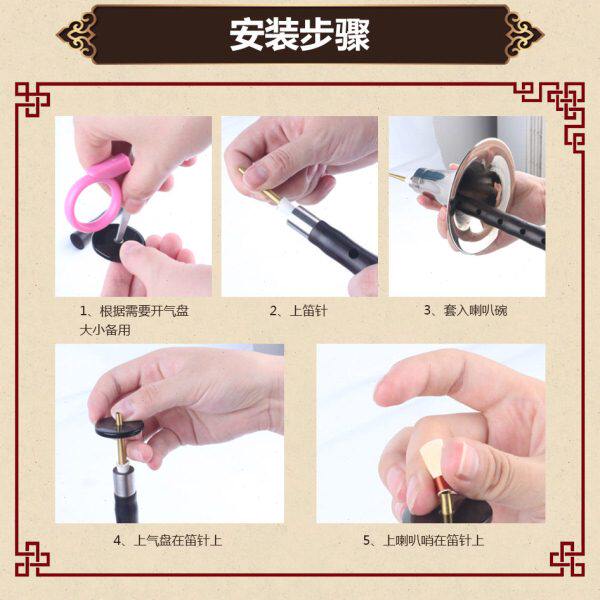 安装步骤

1、根据需要开气盘大小备用

2、上笛针

3、套入喇叭碗

4、上气盘在笛针上

5、上喇叭哨在笛针上