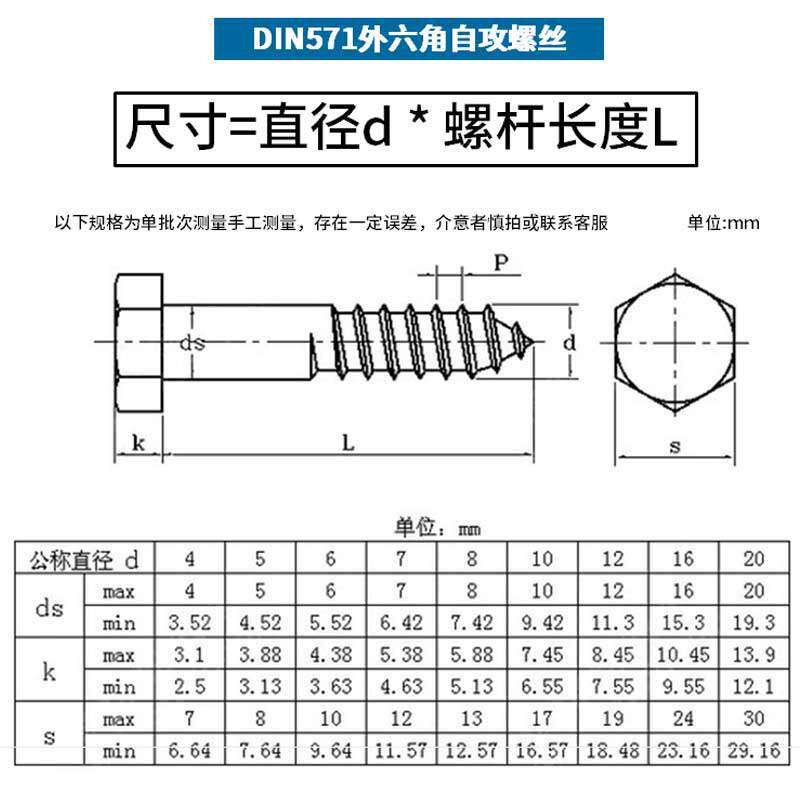 DIN571外六角自攻螺丝

尺寸=直径d * 螺杆长度L

以下规格为单批次测量手工测量，存在一定误差，介意者慎拍或联系客服

单位:mm

P

ds

d

k

L

s

单位：mm

| 公称直径 d | | 4 | 5 | 6 | 7 | 8 | 10 | 12 | 16 | 20 |
|---|---|---|---|---|---|---|---|---|---|---|
| ds | max | 4 | 5 | 6 | 7 | 8 | 10 | 12 | 16 | 20 |
| | min | 3.52 | 4.52 | 5.52 | 6.42 | 7.42 | 9.42 | 11.3 | 15.3 | 19.3 |
| k | max | 3.1 | 3.88 | 4.38 | 5.38 | 5.88 | 7.45 | 8.45 | 10.45 | 13.9 |
| | min | 2.5 | 3.13 | 3.63 | 4.63 | 5.13 | 6.55 | 7.55 | 9.55 | 12.1 |
| s | max | 7 | 8 | 10 | 12 | 13 | 17 | 19 | 24 | 30 |
| | min | 6.64 | 7.64 | 9.64 | 11.57 | 12.57 | 16.57 | 18.48 | 23.16 | 29.16 |