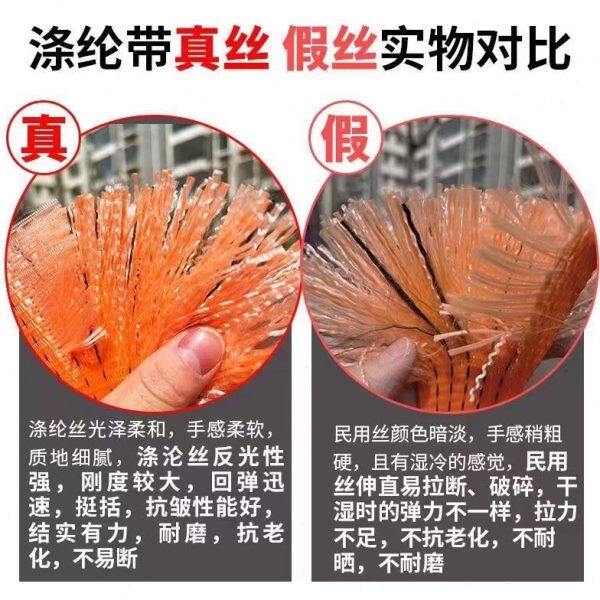 涤纶带真丝 假丝实物对比

真

涤纶丝光泽柔和，手感柔软，质地细腻，涤沦丝反光性强，刚度较大，回弹迅速，挺括，抗皱性能好，结实有力，耐磨，抗老化，不易断

假

民用丝颜色暗淡，手感稍粗硬，且有湿冷的感觉，民用丝伸直易拉断、破碎，干湿时的弹力不一样，拉力不足，不抗老化，不耐晒，不耐磨