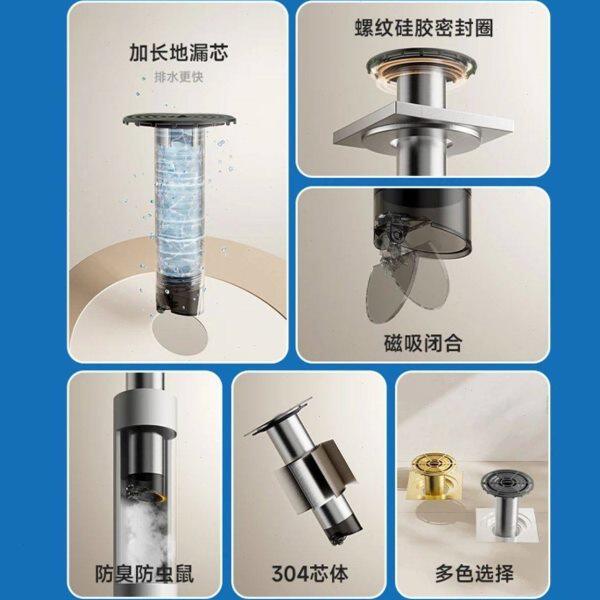 加长地漏芯
排水更快

螺纹硅胶密封圈

磁吸闭合

防臭防虫鼠

304芯体

多色选择