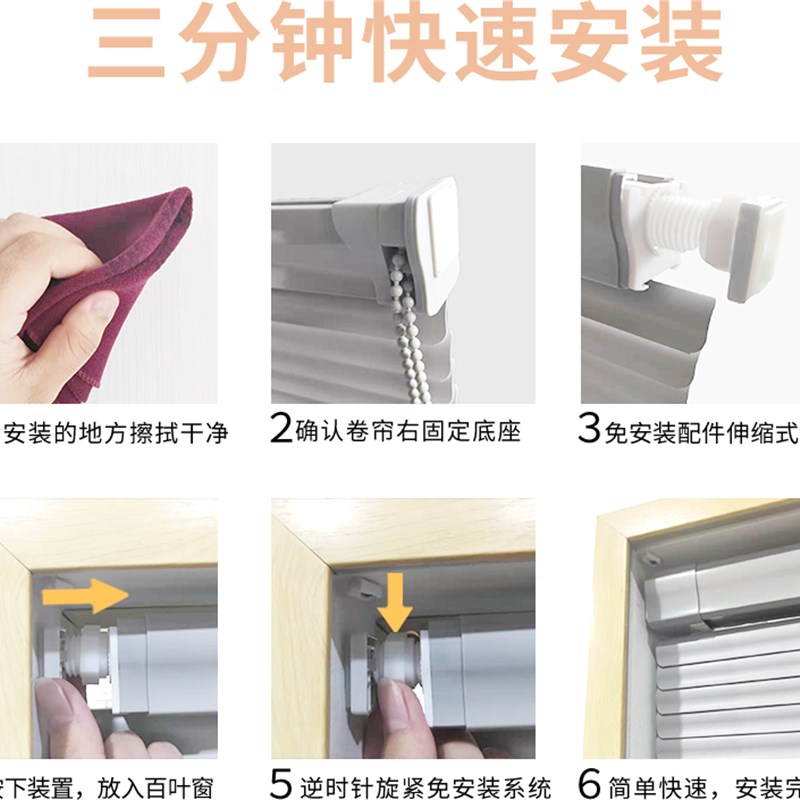 三分钟快速安装

安装的地方擦拭干净

2确认卷帘右固定底座

3免安装配件伸缩式

按下装置，放入百叶窗

5逆时针旋紧免安装系统

6简单快速，安装完