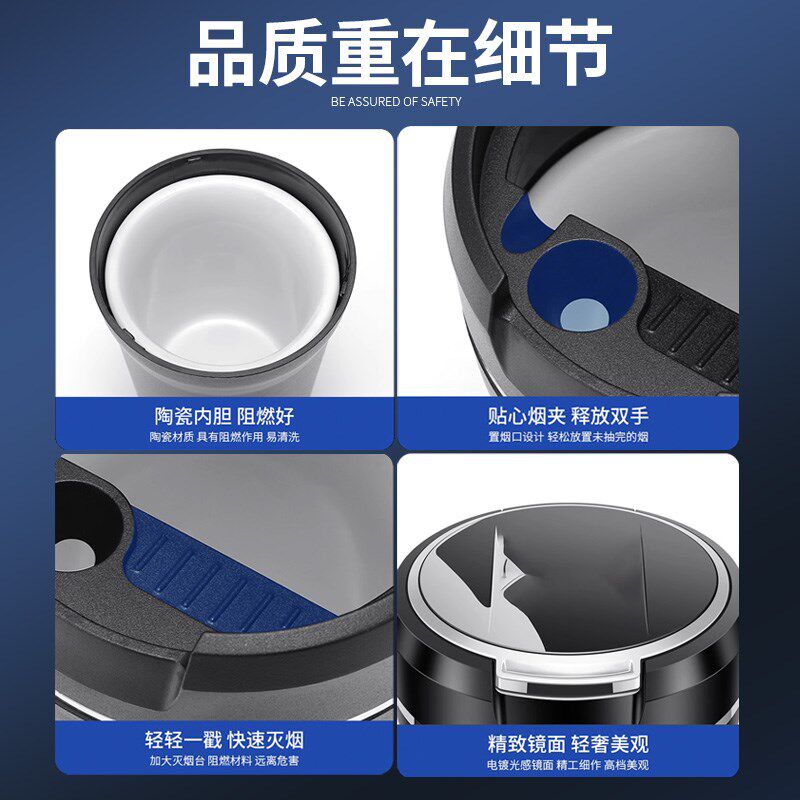 品质重在细节

BE ASSURED OF SAFETY

陶瓷内胆 阻燃好

陶瓷材质 具有阻燃作用 易清洗

贴心烟夹 释放双手

置烟口设计 轻松放置未抽完的烟

轻轻一戳 快速灭烟

加大灭烟台 阻燃材料 远离危害

精致镜面 轻奢美观

电镀光感镜面 精工细作 高档美观