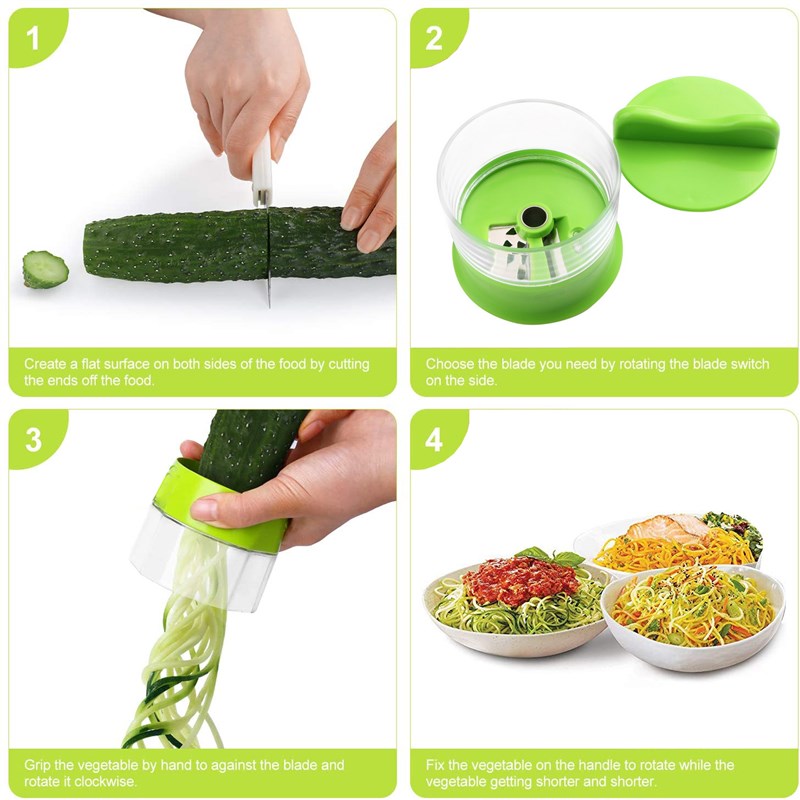 1

Create a flat surface on both sides of the food by cutting the ends off the food.

2

Choose the blade you need by rotating the blade switch on the side.

3

Grip the vegetable by hand to against the blade and rotate it clockwise.

4

Fix the vegetable on the handle to rotate while the vegetable getting shorter and shorter.