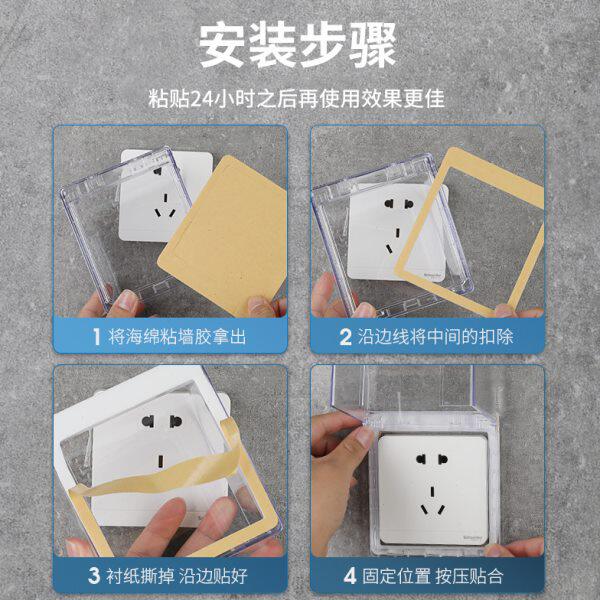 安装步骤

粘贴24小时之后再使用效果更佳

1 将海绵粘墙胶拿出

2 沿边线将中间的扣除

3 衬纸撕掉 沿边贴好

4 固定位置 按压贴合