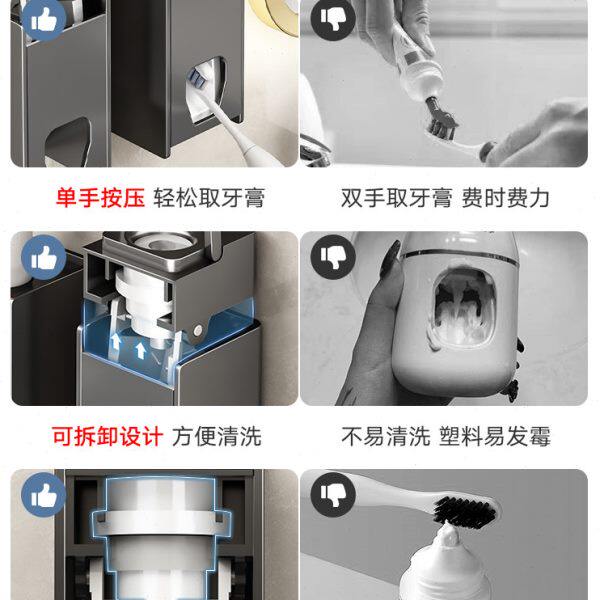 单手按压 轻松取牙膏

双手取牙膏 费时费力

可拆卸设计 方便清洗

不易清洗 塑料易发霉