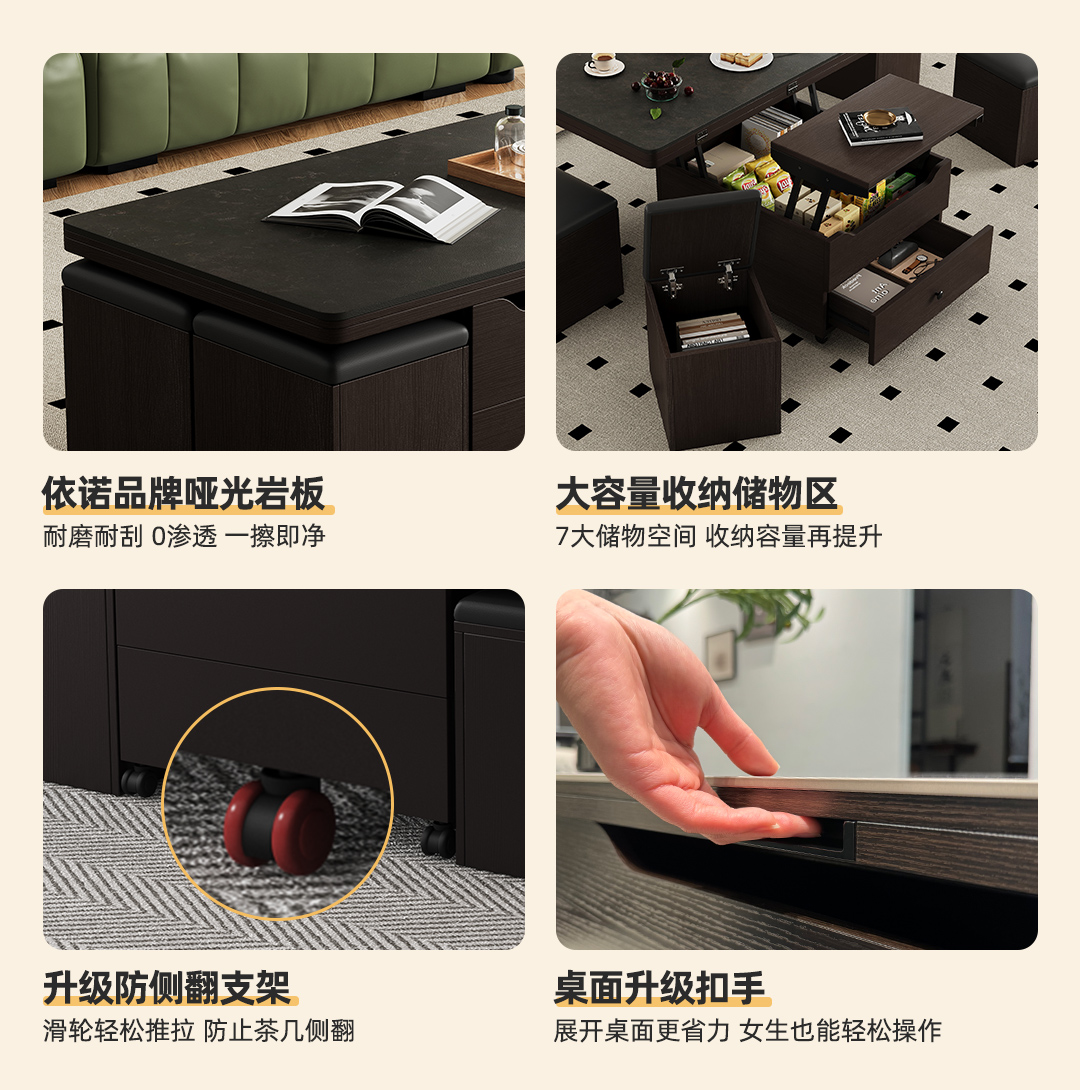 依诺品牌哑光岩板
耐磨耐刮 0渗透 一擦即净

大容量收纳储物区
7大储物空间 收纳容量再提升

升级防侧翻支架
滑轮轻松推拉 防止茶几侧翻

桌面升级扣手
展开桌面更省力 女生也能轻松操作