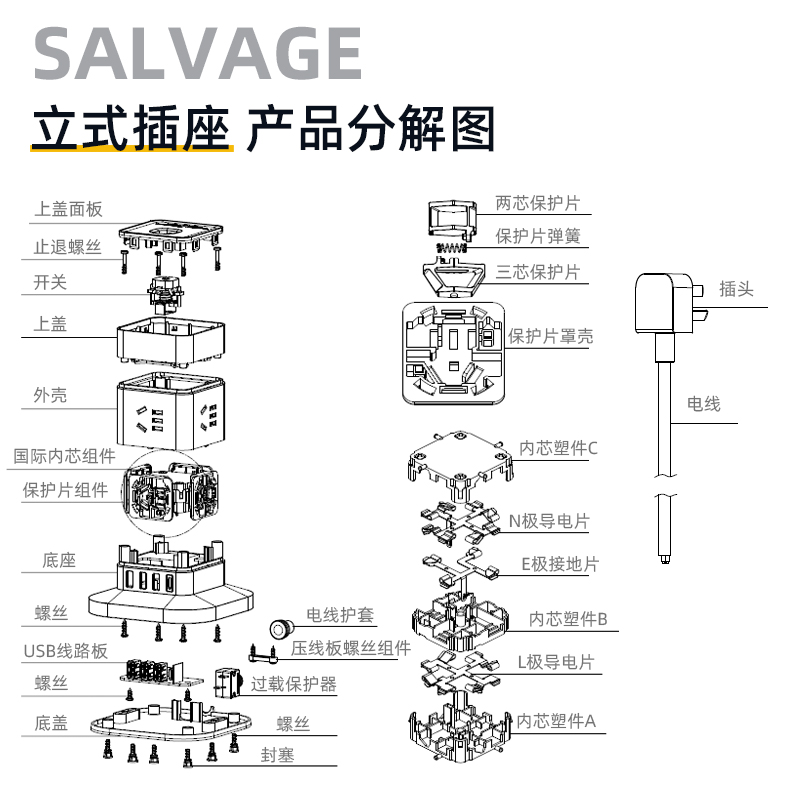 SALVAGE

立式插座 产品分解图

上盖面板
止退螺丝
开关
上盖
外壳
国际内芯组件
保护片组件
底座
螺丝
USB线路板
螺丝
底盖

电线护套
压线板螺丝组件
过载保护器
螺丝
封塞

两芯保护片
保护片弹簧
三芯保护片
保护片罩壳
内芯塑件C
N极导电片
E极接地片
内芯塑件B
L极导电片
内芯塑件A

插头
电线