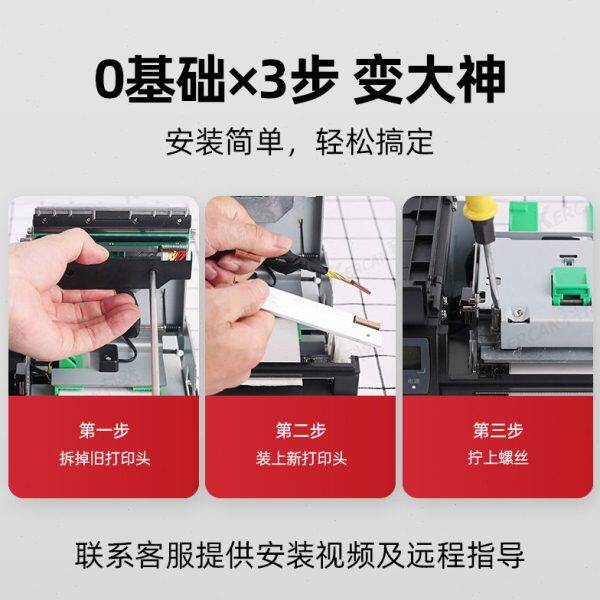 0基础×3步 变大神

安装简单，轻松搞定

第一步
拆掉旧打印头

第二步
装上新打印头

第三步
拧上螺丝

联系客服提供安装视频及远程指导