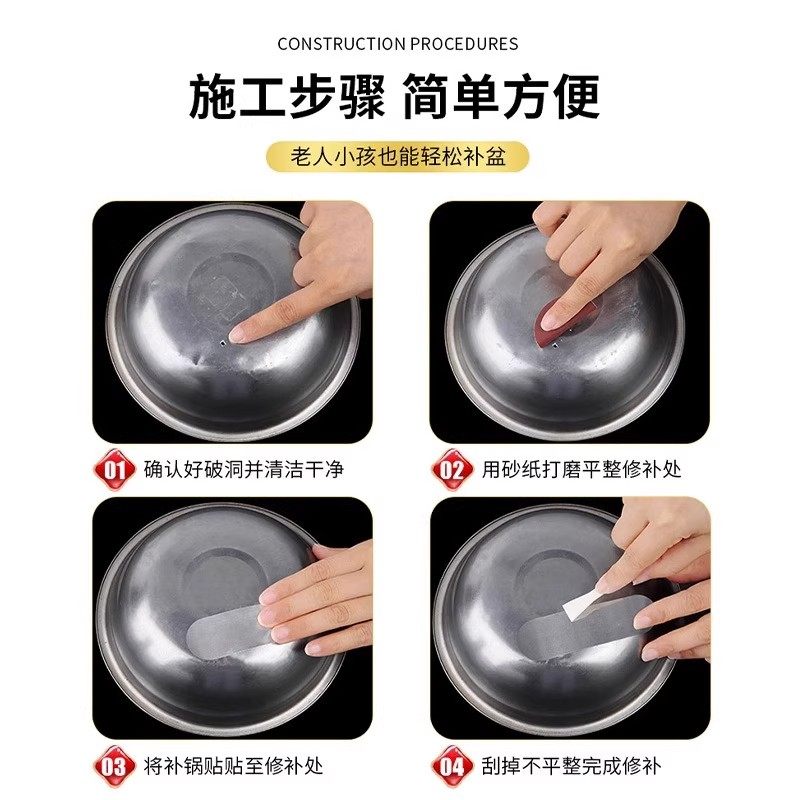 CONSTRUCTION PROCEDURES

施工步骤 简单方便

老人小孩也能轻松补盆

01 确认好破洞并清洁干净

02 用砂纸打磨平整修补处

03 将补锅贴贴至修补处

04 刮掉不平整完成修补