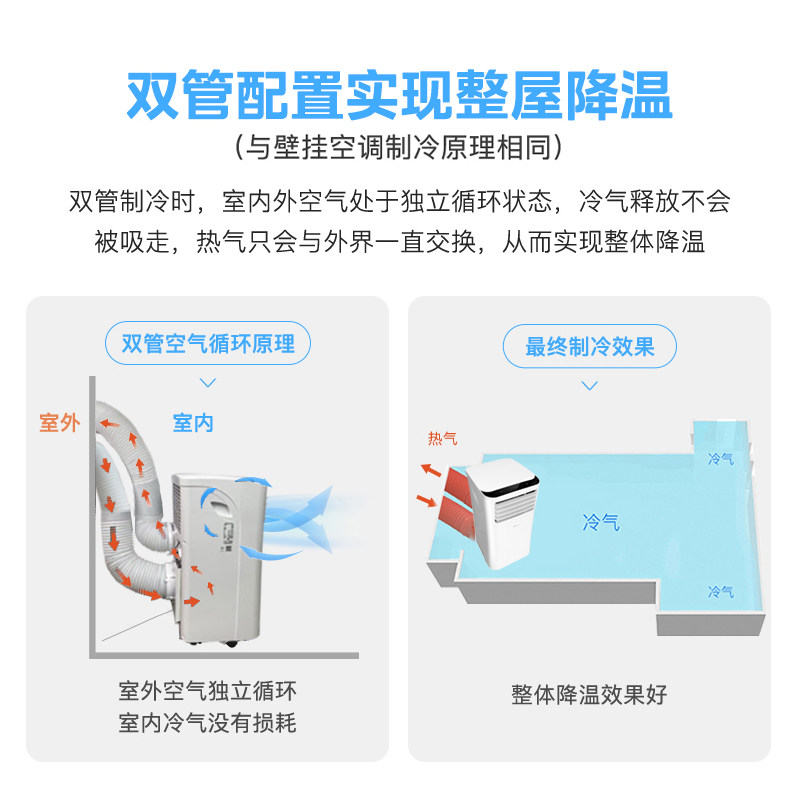 双管配置实现整屋降温

（与壁挂空调制冷原理相同）

双管制冷时，室内外空气处于独立循环状态，冷气释放不会被吸走，热气只会与外界一直交换，从而实现整体降温

双管空气循环原理

室外

室内

室外空气独立循环
室内冷气没有损耗

最终制冷效果

热气

冷气

冷气

冷气

整体降温效果好