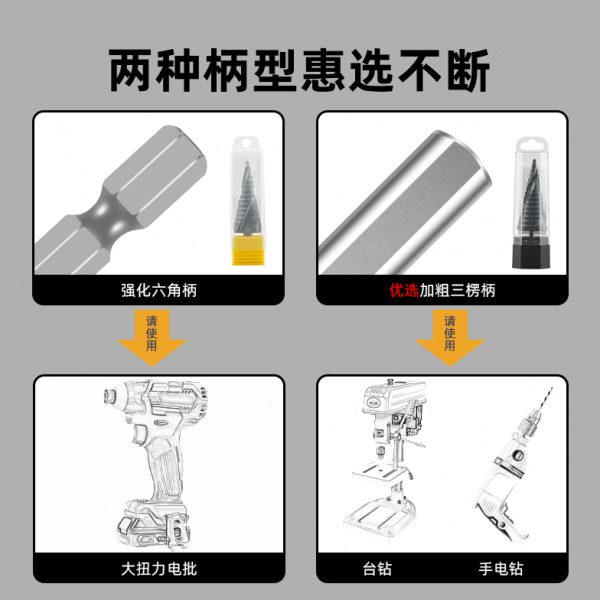 两种柄型惠选不断

强化六角柄

优选加粗三楞柄

请使用

请使用

大扭力电批

台钻

手电钻