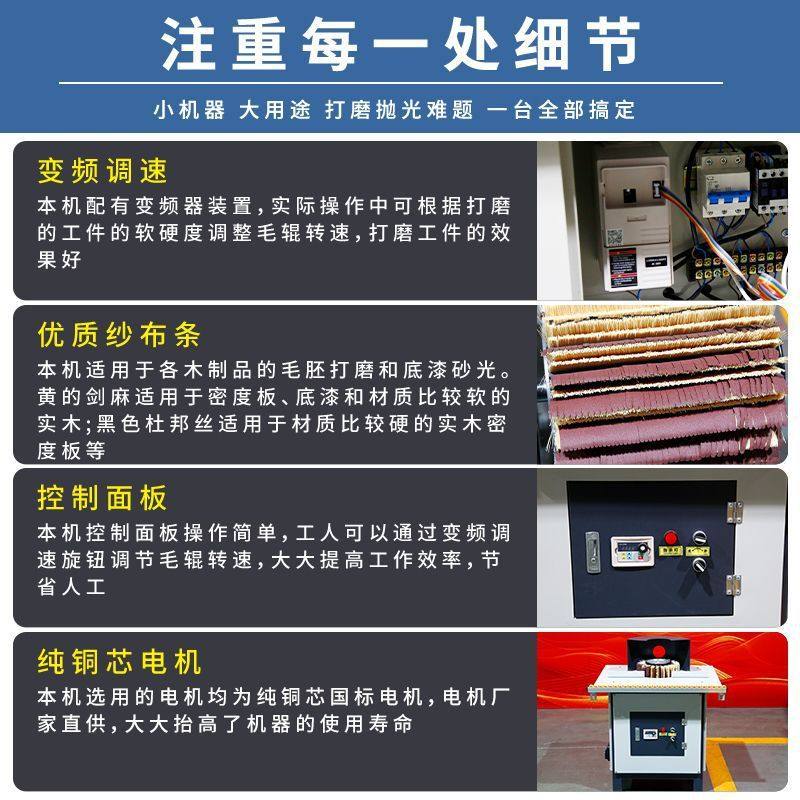 注重每一处细节

小机器 大用途 打磨抛光难题 一台全部搞定

变频调速

本机配有变频器装置，实际操作中可根据打磨的工件的软硬度调整毛辊转速，打磨工件的效果好

优质纱布条

本机适用于各木制品的毛胚打磨和底漆砂光。黄的剑麻适用于密度板、底漆和材质比较软的实木；黑色杜邦丝适用于材质比较硬的实木密度板等

控制面板

本机控制面板操作简单，工人可以通过变频调速旋钮调节毛辊转速，大大提高工作效率，节省人工

纯铜芯电机

本机选用的电机均为纯铜芯国标电机，电机厂家直供，大大抬高了机器的使用寿命