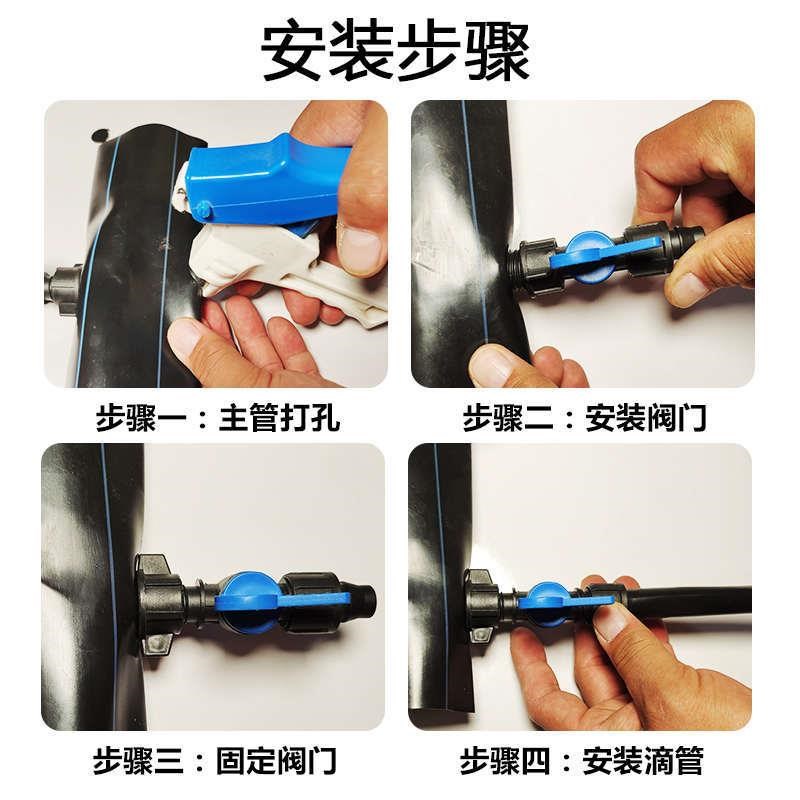 安装步骤

步骤一：主管打孔

步骤二：安装阀门

步骤三：固定阀门

步骤四：安装滴管