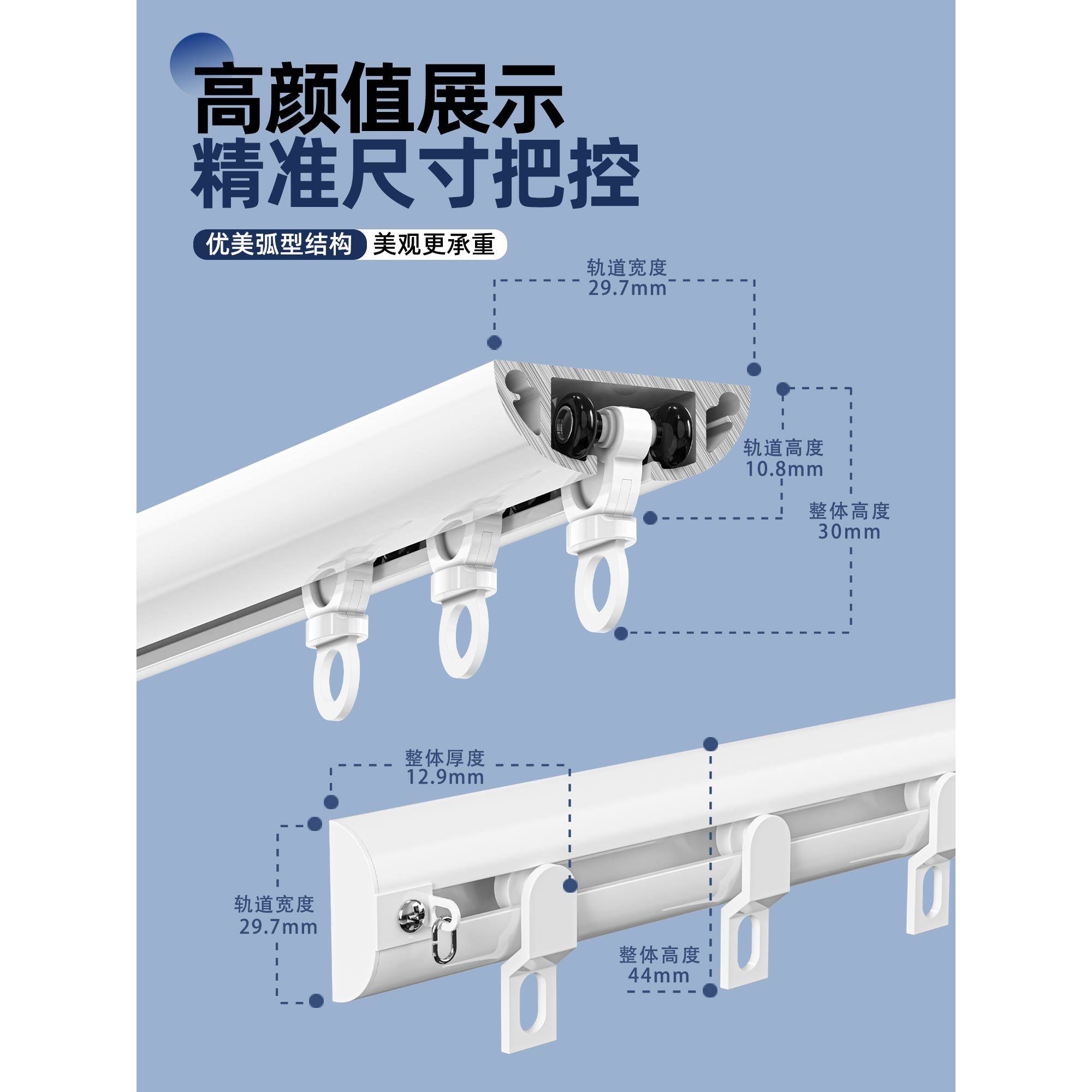 高颜值展示
精准尺寸把控

优美弧型结构 美观更承重

轨道宽度
29.7mm

轨道高度
10.8mm

整体高度
30mm

整体厚度
12.9mm

轨道宽度
29.7mm

整体高度
44mm