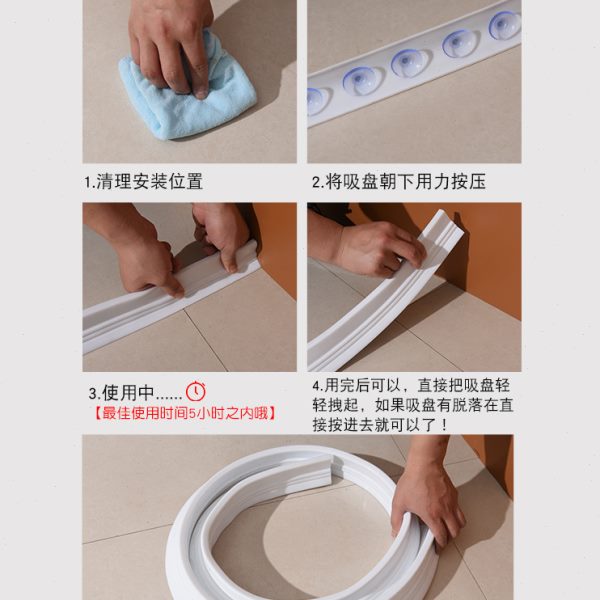 1.清理安装位置

2.将吸盘朝下用力按压

3.使用中......
【最佳使用时间5小时之内哦】

4.用完后可以，直接把吸盘轻轻拽起，如果吸盘有脱落在直接按进去就可以了！