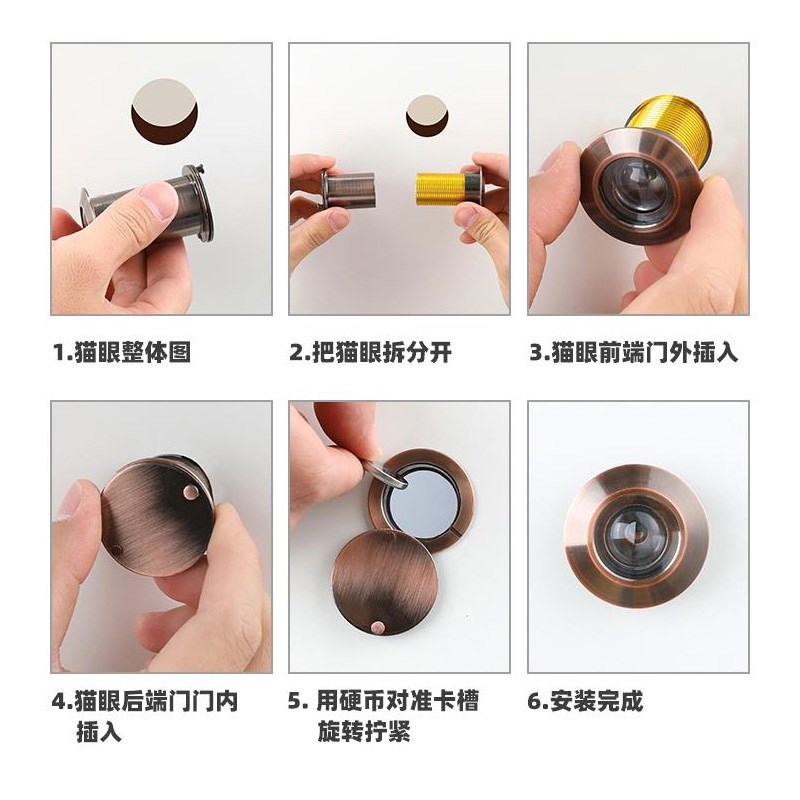 1.猫眼整体图

2.把猫眼拆分开

3.猫眼前端门外插入

4.猫眼后端门门内插入

5. 用硬币对准卡槽旋转拧紧

6.安装完成