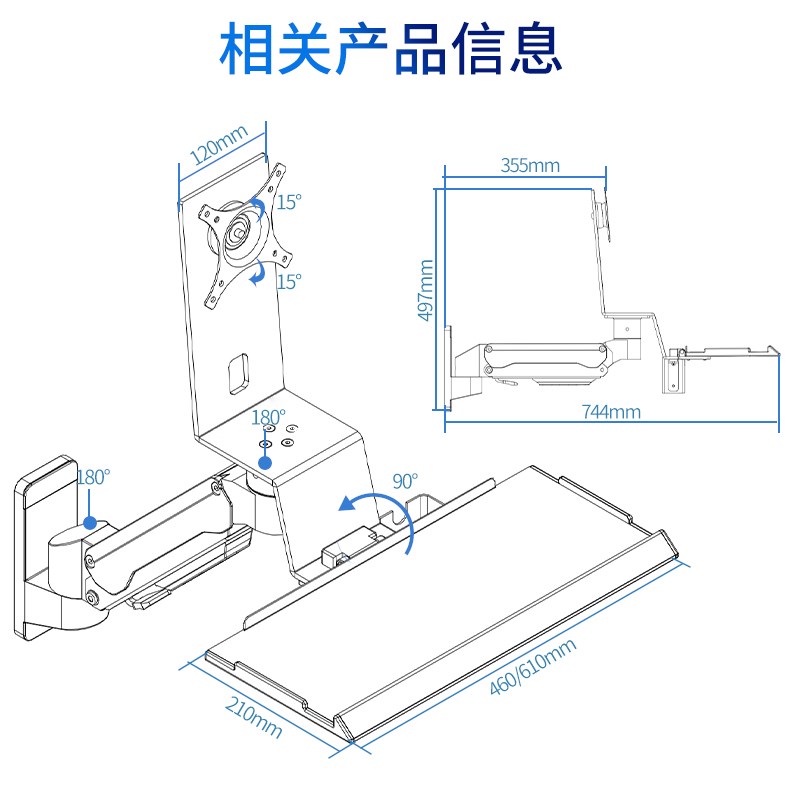 相关产品信息

120mm
15°
15°
180°
180°
90°
210mm
460/610mm
355mm
497mm
744mm