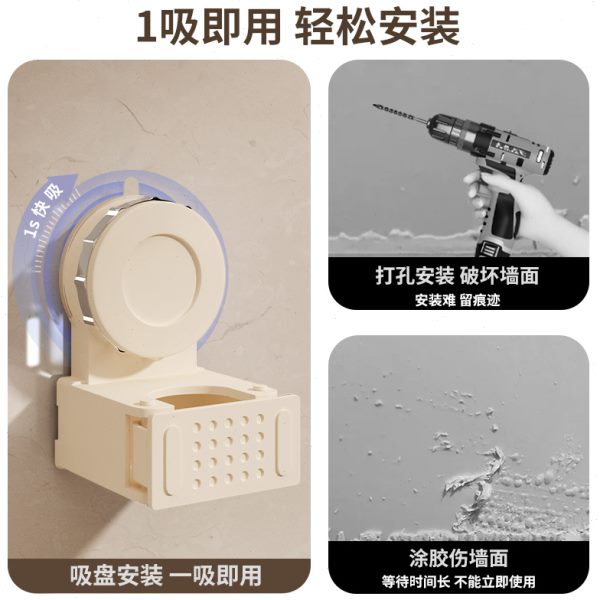 1吸即用 轻松安装

1s快吸

吸盘安装 一吸即用

打孔安装 破坏墙面
安装难 留痕迹

涂胶伤墙面
等待时间长 不能立即使用