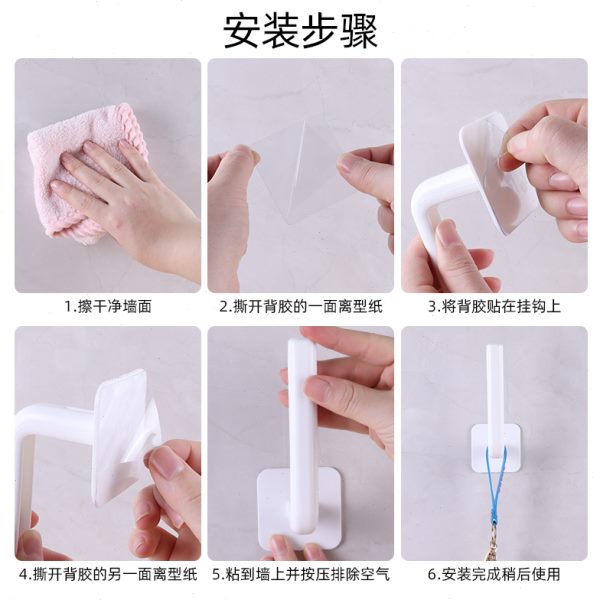 安装步骤

1.擦干净墙面

2.撕开背胶的一面离型纸

3.将背胶贴在挂钩上

4.撕开背胶的另一面离型纸

5.粘到墙上并按压排除空气

6.安装完成稍后使用