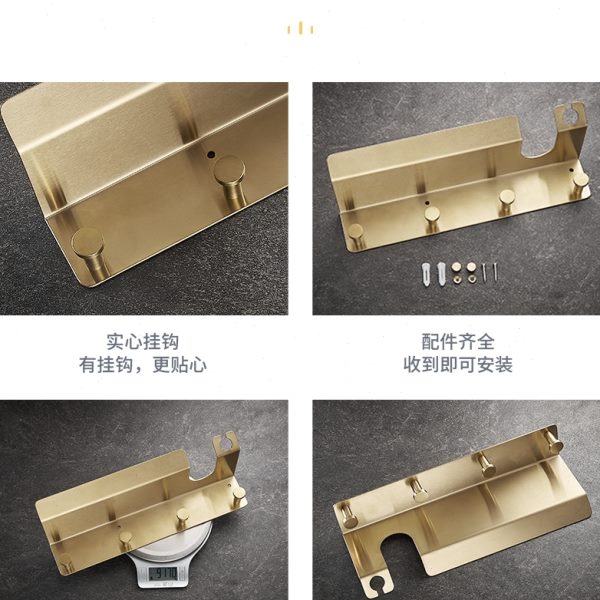 实心挂钩
有挂钩，更贴心

配件齐全
收到即可安装

917