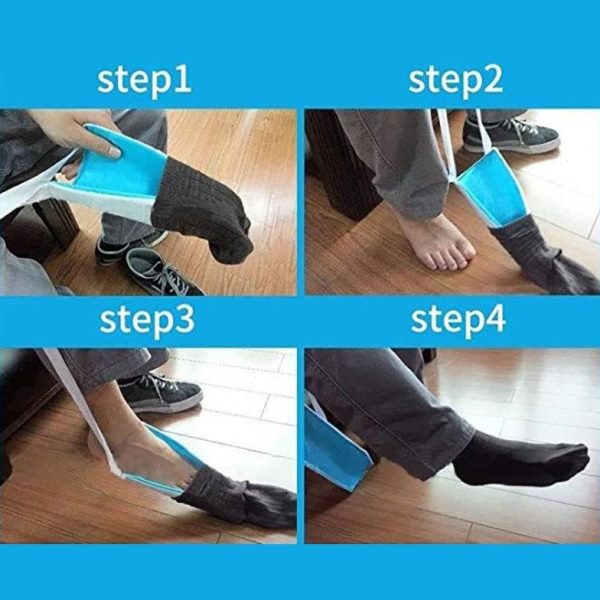 step1

step2

step3

step4