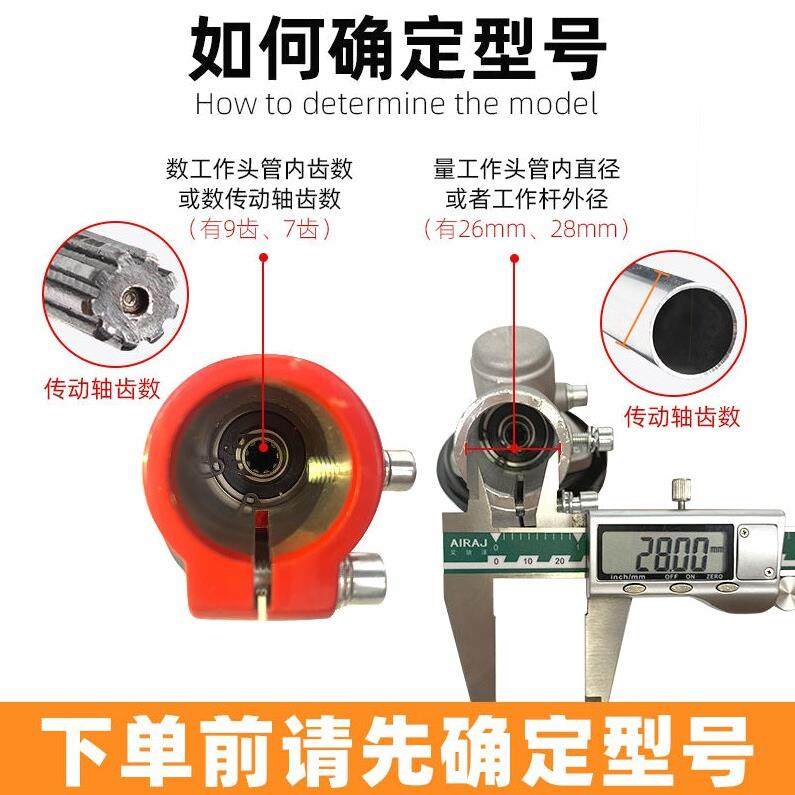 如何确定型号
How to determine the model

数工作头管内齿数
或数传动轴齿数
（有9齿、7齿）

量工作头管内直径
或者工作杆外径
（有26mm、28mm）

传动轴齿数

传动轴齿数

AIRAJ
0 10 20

28.00 mm
inch/mm OFF ON ZERO

下单前请先确定型号