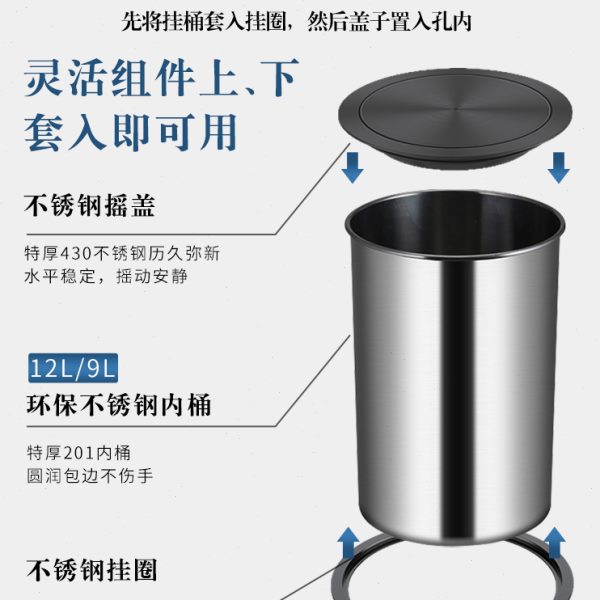 先将挂桶套入挂圈，然后盖子置入孔内

灵活组件上、下套入即可用

不锈钢摇盖

特厚430不锈钢历久弥新
水平稳定，摇动安静

12L/9L

环保不锈钢内桶

特厚201内桶
圆润包边不伤手

不锈钢挂圈