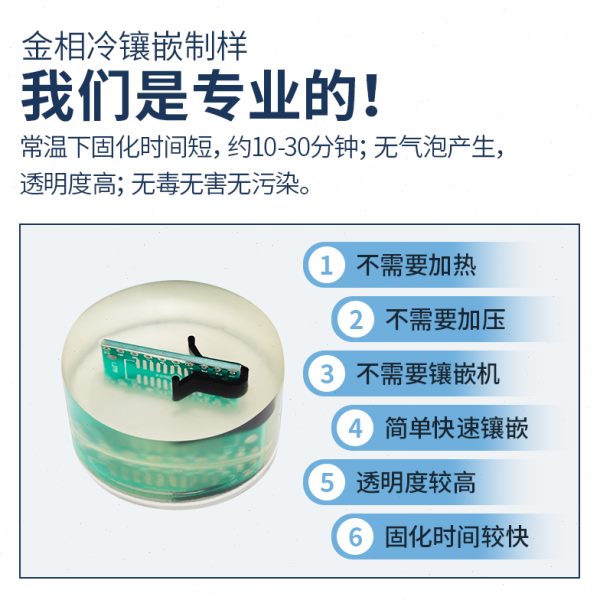 金相冷镶嵌制样
我们是专业的!
常温下固化时间短，约10-30分钟；无气泡产生，透明度高；无毒无害无污染。

1 不需要加热
2 不需要加压
3 不需要镶嵌机
4 简单快速镶嵌
5 透明度较高
6 固化时间较快