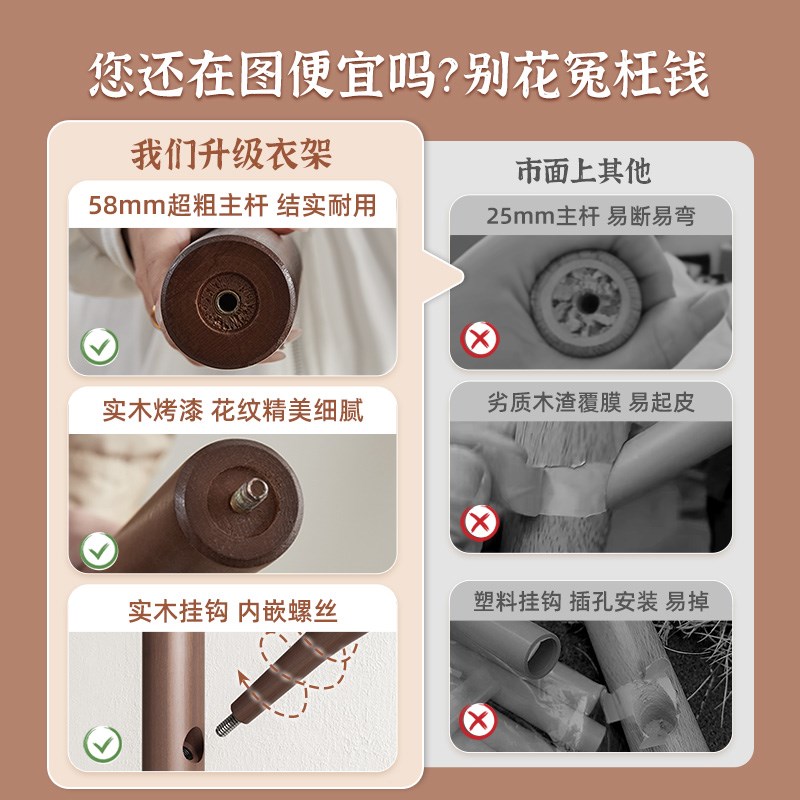 您还在图便宜吗?别花冤枉钱

我们升级衣架

58mm超粗主杆 结实耐用

实木烤漆 花纹精美细腻

实木挂钩 内嵌螺丝

市面上其他

25mm主杆 易断易弯

劣质木渣覆膜 易起皮

塑料挂钩 插孔安装 易掉