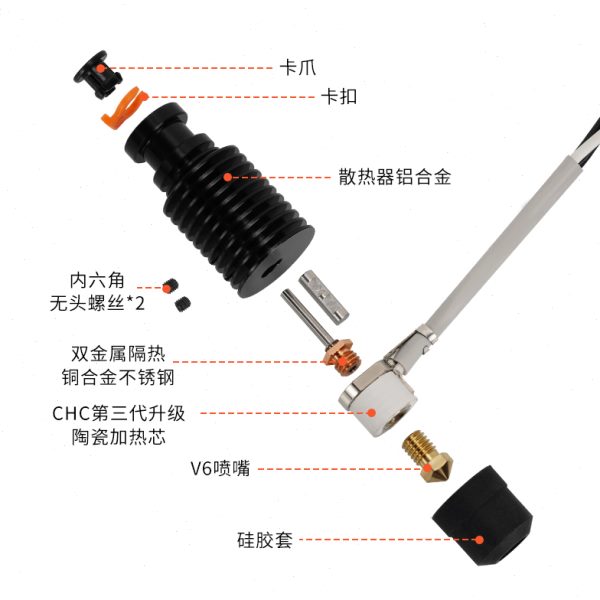 卡爪

卡扣

散热器铝合金

内六角
无头螺丝*2

双金属隔热
铜合金不锈钢

CHC第三代升级
陶瓷加热芯

V6喷嘴

硅胶套