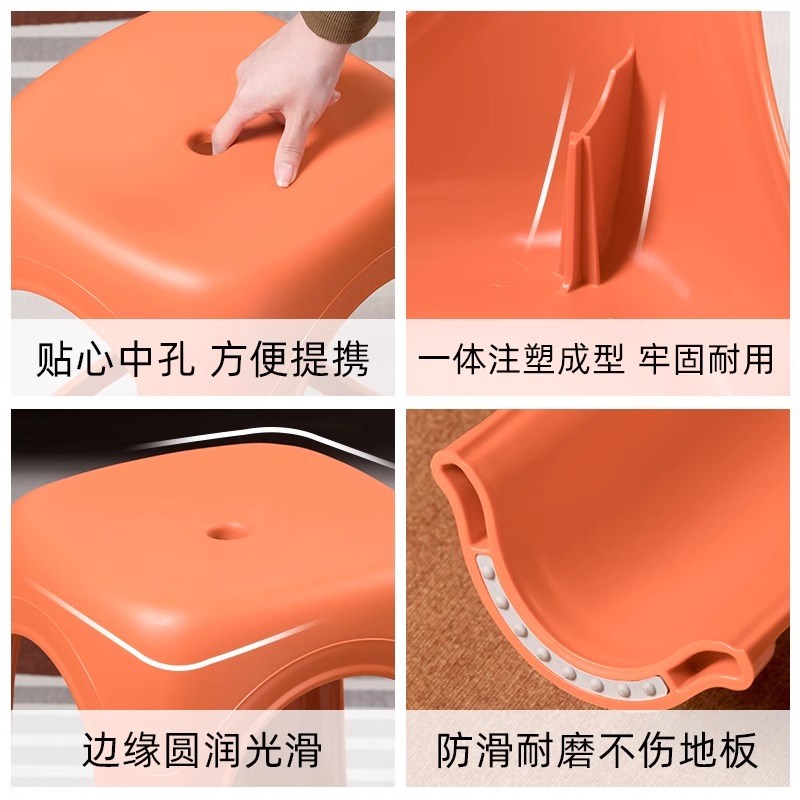 贴心中孔 方便提携

一体注塑成型 牢固耐用

边缘圆润光滑

防滑耐磨不伤地板