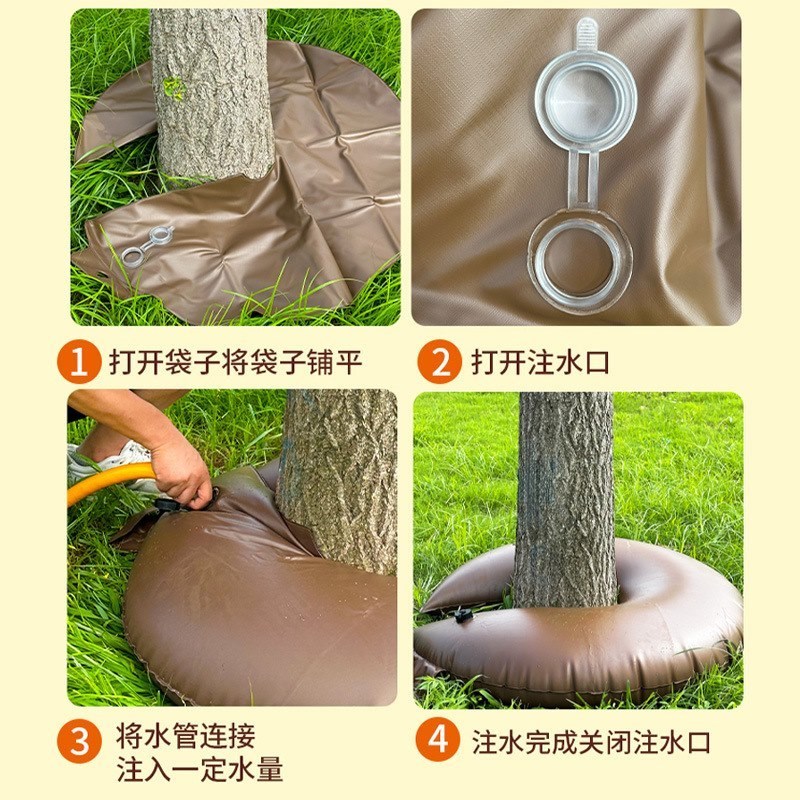 1 打开袋子将袋子铺平

2 打开注水口

3 将水管连接
注入一定水量

4 注水完成关闭注水口