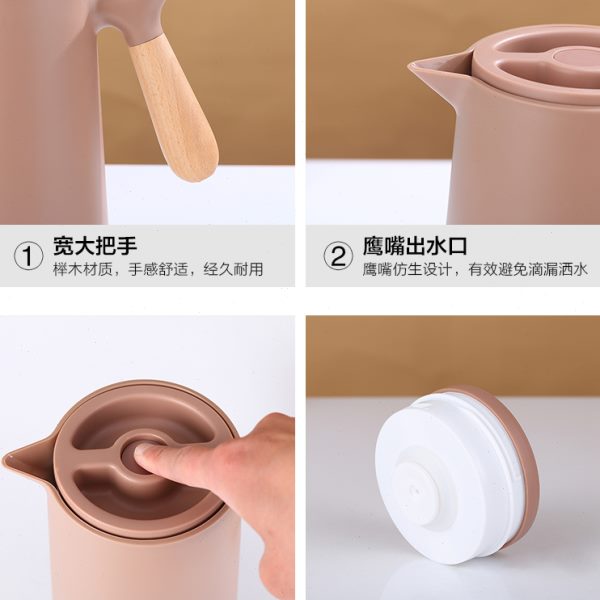 ① 宽大把手
榉木材质，手感舒适，经久耐用

② 鹰嘴出水口
鹰嘴仿生设计，有效避免滴漏洒水