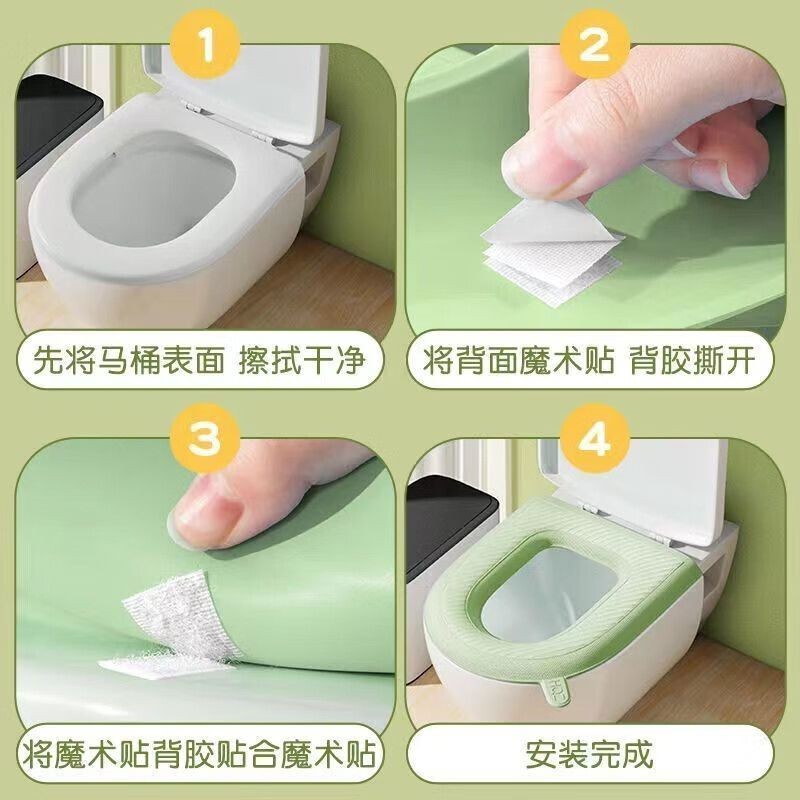 1

先将马桶表面 擦拭干净

2

将背面魔术贴 背胶撕开

3

将魔术贴背胶贴合魔术贴

4

安装完成