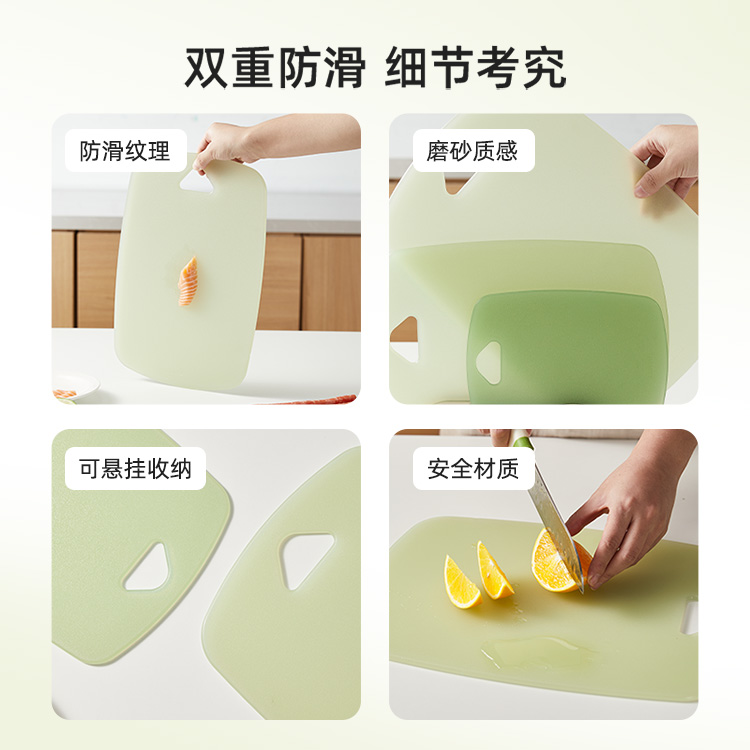 双重防滑 细节考究

防滑纹理

磨砂质感

可悬挂收纳

安全材质