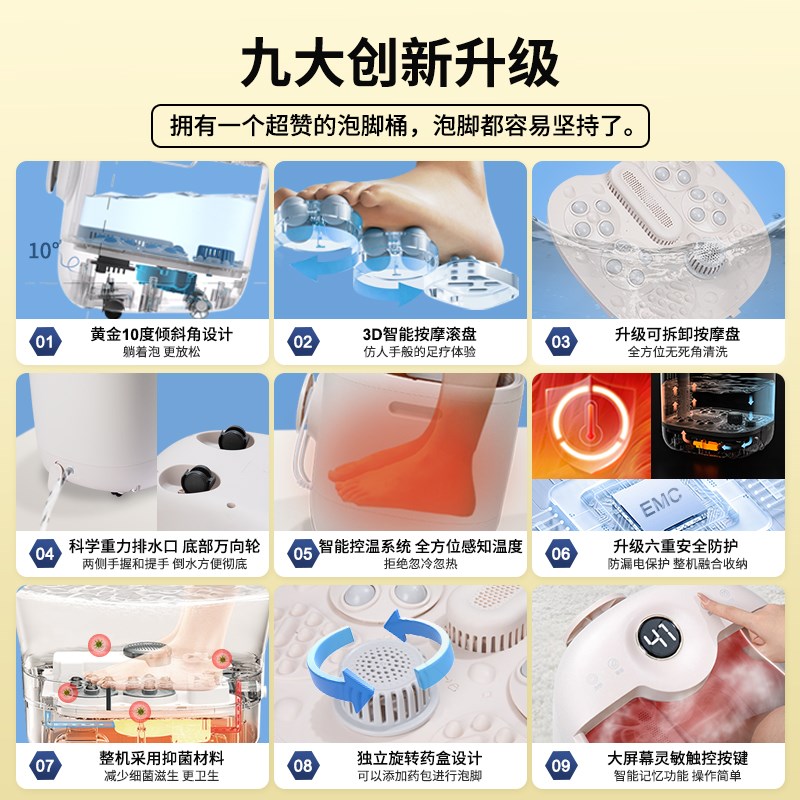 九大创新升级

拥有一个超赞的泡脚桶，泡脚都容易坚持了。

10°

01 黄金10度倾斜角设计
躺着泡 更放松

02 3D智能按摩滚盘
仿人手般的足疗体验

03 升级可拆卸按摩盘
全方位无死角清洗

04 科学重力排水口 底部万向轮
两侧手握和提手 倒水方便彻底

05 智能控温系统 全方位感知温度
拒绝忽冷忽热

EMC

06 升级六重安全防护
防漏电保护 整机融合收纳

07 整机采用抑菌材料
减少细菌滋生 更卫生

08 独立旋转药盒设计
可以添加药包进行泡脚

41

09 大屏幕灵敏触控按键
智能记忆功能 操作简单