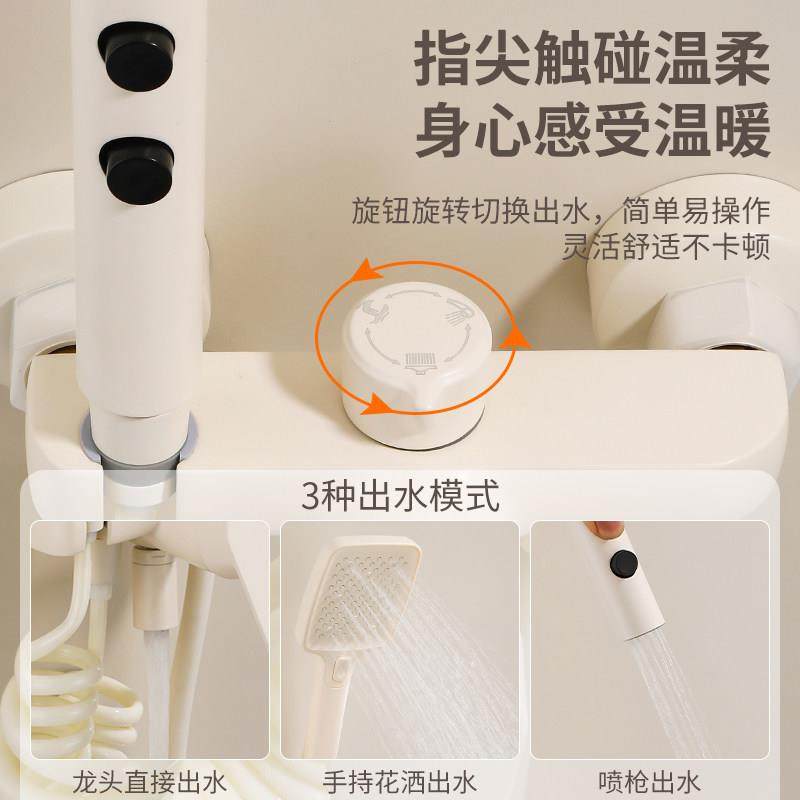 指尖触碰温柔
身心感受温暖

旋钮旋转切换出水，简单易操作
灵活舒适不卡顿

3种出水模式

龙头直接出水

手持花洒出水

喷枪出水