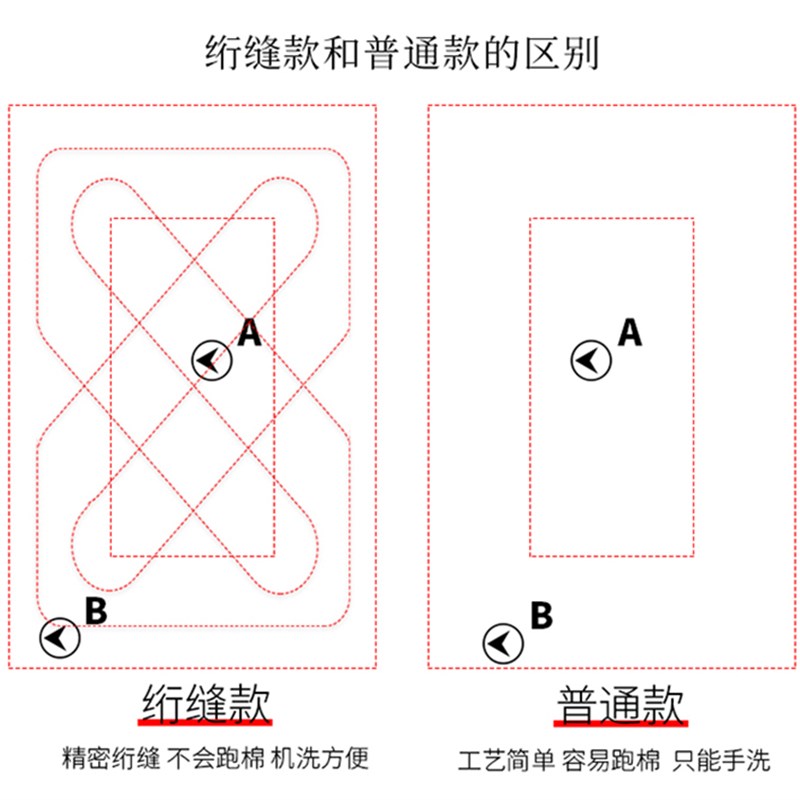 绗缝款和普通款的区别

A

B

绗缝款

精密绗缝 不会跑棉 机洗方便

A

B

普通款

工艺简单 容易跑棉 只能手洗