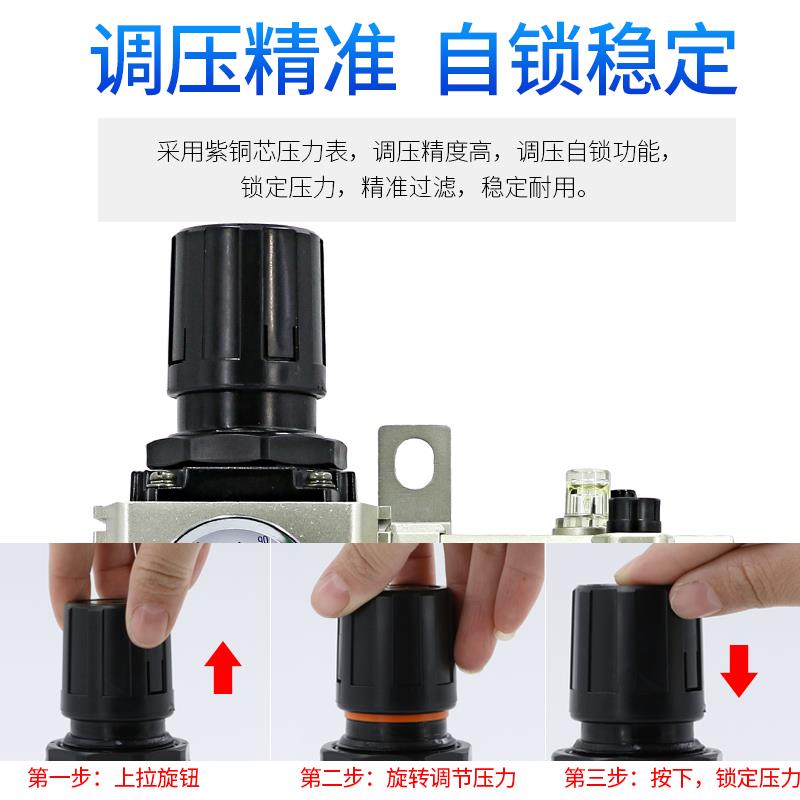 调压精准 自锁稳定

采用紫铜芯压力表，调压精度高，调压自锁功能，锁定压力，精准过滤，稳定耐用。

第一步：上拉旋钮

第二步：旋转调节压力

第三步：按下，锁定压力