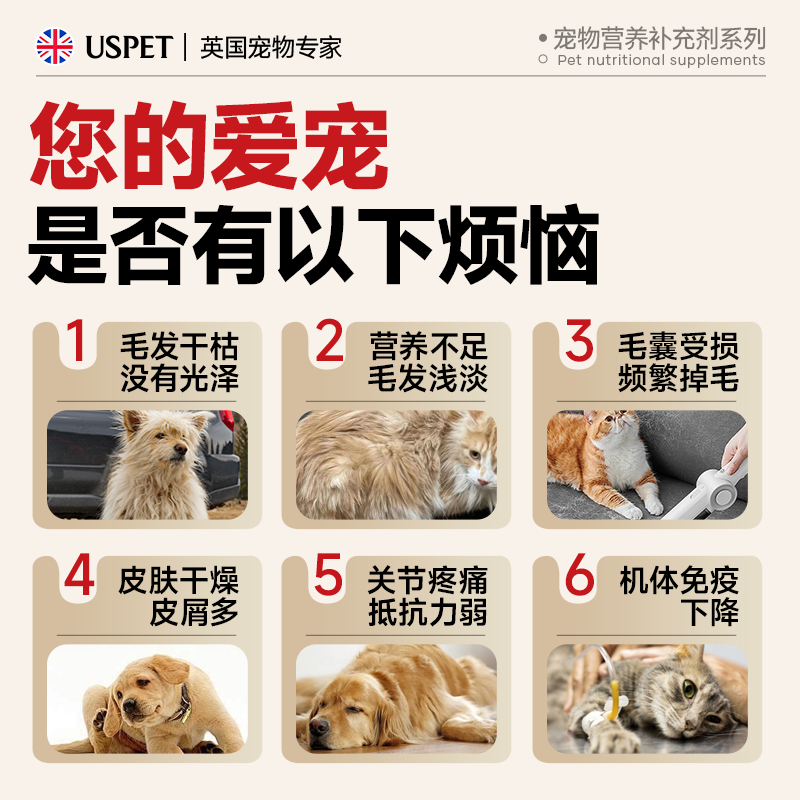 USPET | 英国宠物专家

宠物营养补充剂系列
Pet nutritional supplements

您的爱宠
是否有以下烦恼

1 毛发干枯 没有光泽

2 营养不足 毛发浅淡

3 毛囊受损 频繁掉毛

4 皮肤干燥 皮屑多

5 关节疼痛 抵抗力弱

6 机体免疫 下降