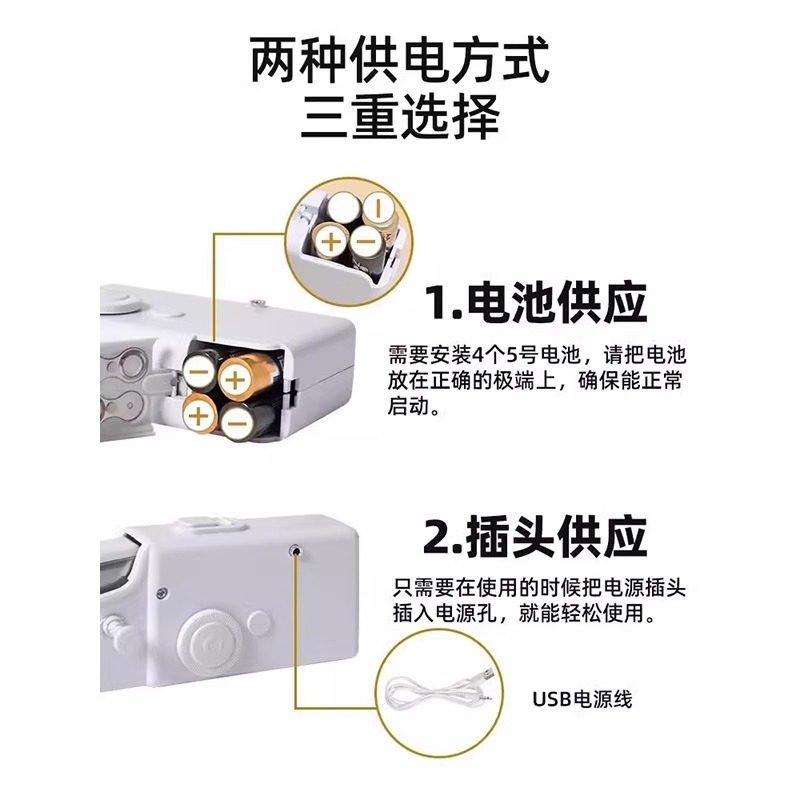 两种供电方式
三重选择

1.电池供应

需要安装4个5号电池，请把电池放在正确的极端上，确保能正常启动。

2.插头供应

只需要在使用的时候把电源插头插入电源孔，就能轻松使用。

USB电源线