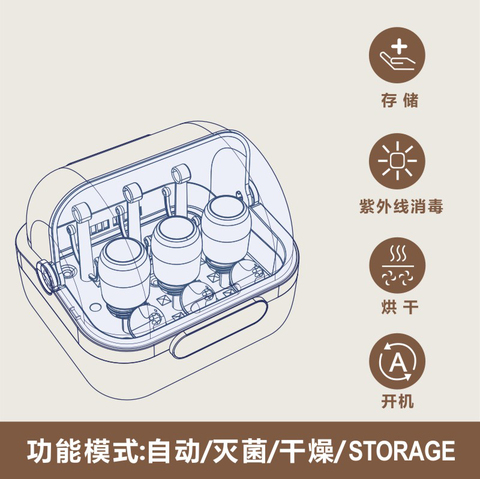 存 储

紫外线消毒

烘 干

A

开机

功能模式:自动/灭菌/干燥/STORAGE