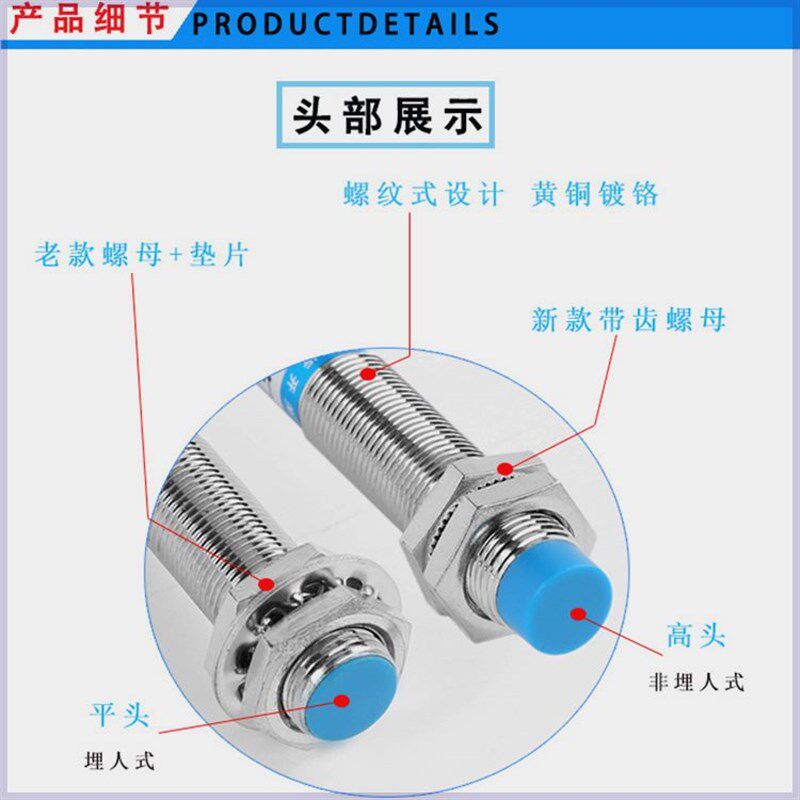 产品细节 PRODUCTDETAILS

头部展示

螺纹式设计 黄铜镀铬

老款螺母+垫片

新款带齿螺母

高头
非埋人式

平头
埋人式