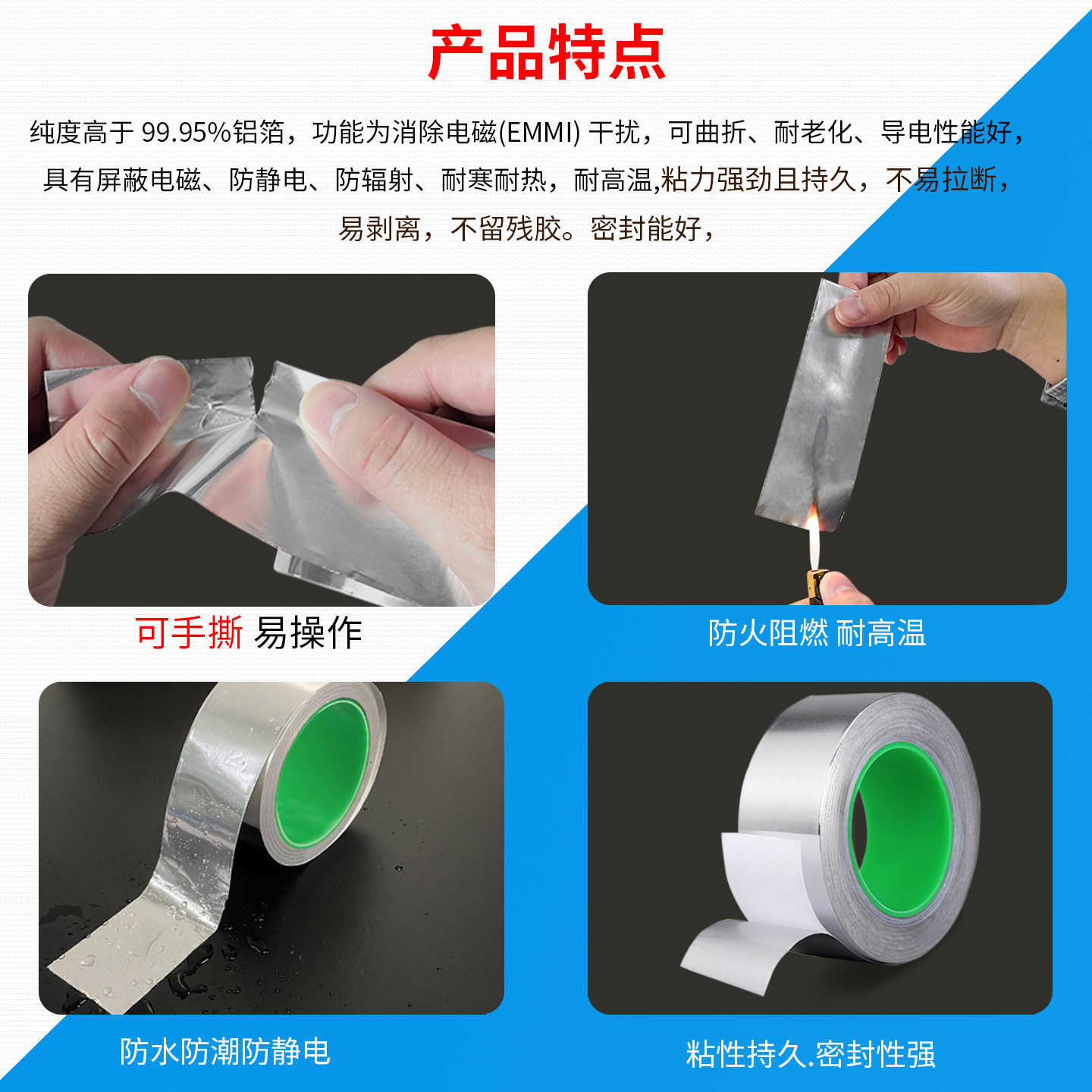 产品特点

纯度高于 99.95%铝箔，功能为消除电磁(EMMI) 干扰，可曲折、耐老化、导电性能好，具有屏蔽电磁、防静电、防辐射、耐寒耐热，耐高温,粘力强劲且持久，不易拉断，易剥离，不留残胶。密封能好，

可手撕 易操作

防火阻燃 耐高温

防水防潮防静电

粘性持久.密封性强